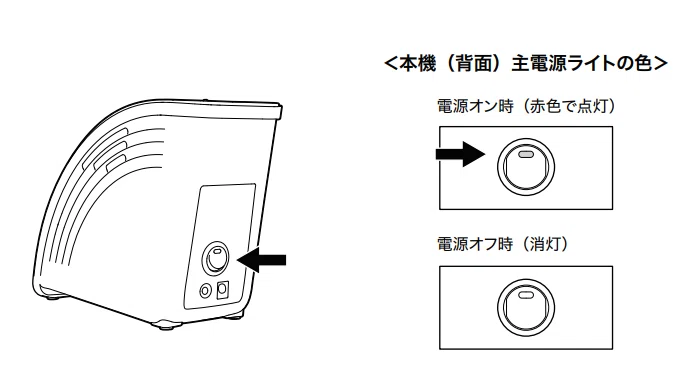 <本機（背面）主電源ライトの色>

電源オン時（赤色で点灯）

電源オフ時（消灯）