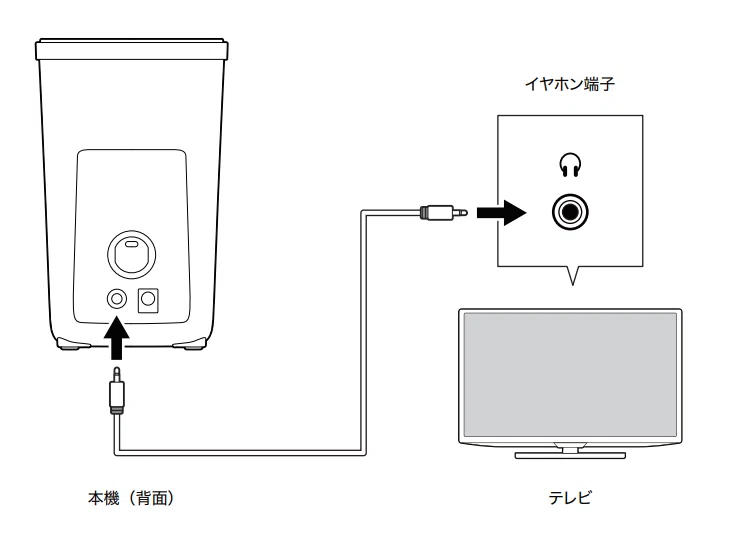 イヤホン端子

本機（背面）

テレビ